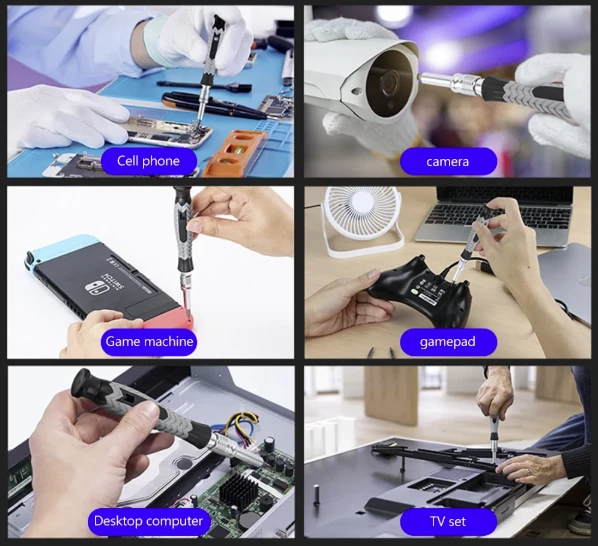 Cell phone

camera

SWITCH

Game machine

gamepad

Desktop computer

TV set