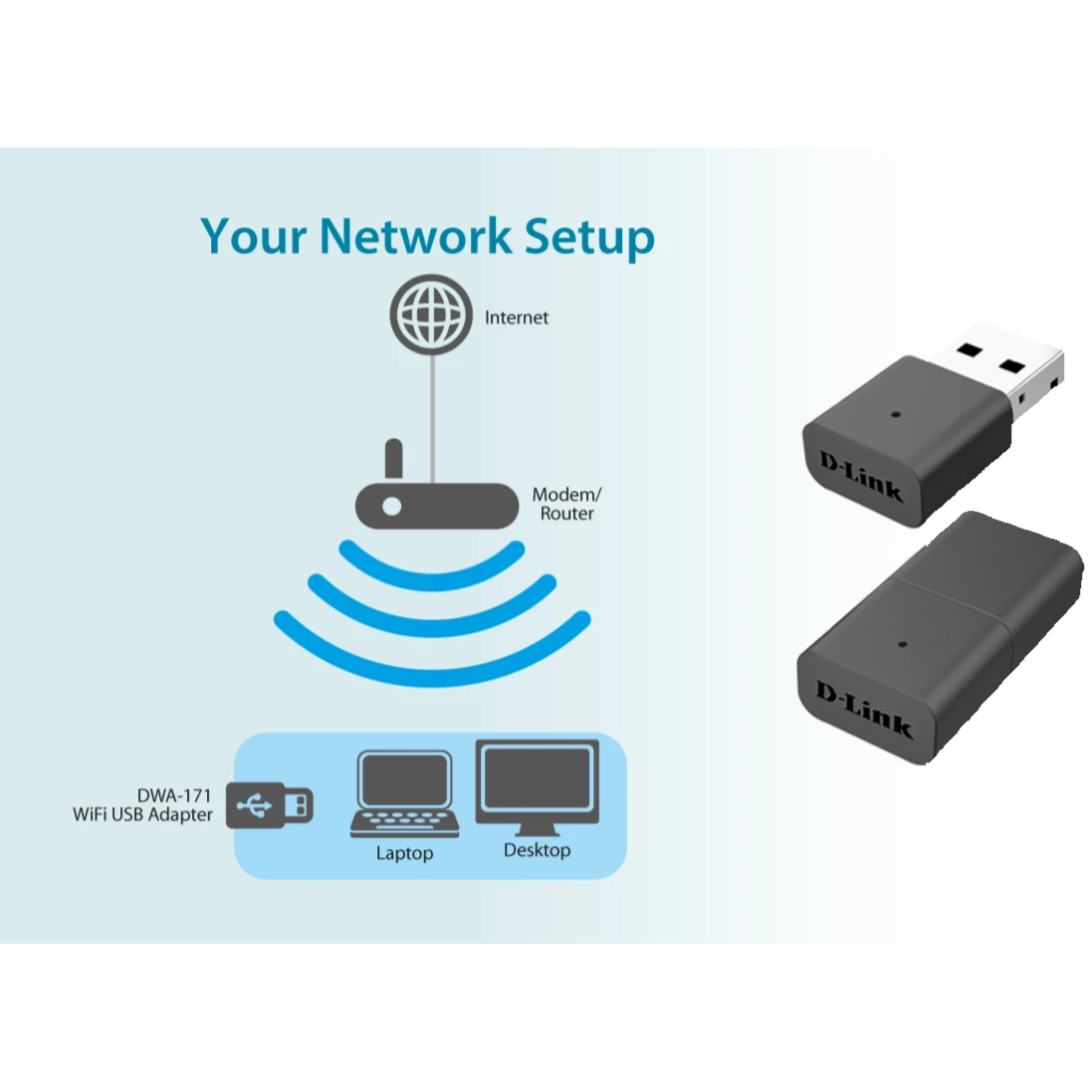 Your Network Setup

Internet

Modem/
Router

DWA-171
WiFi USB Adapter

Laptop

Desktop

D-Link

D-Link