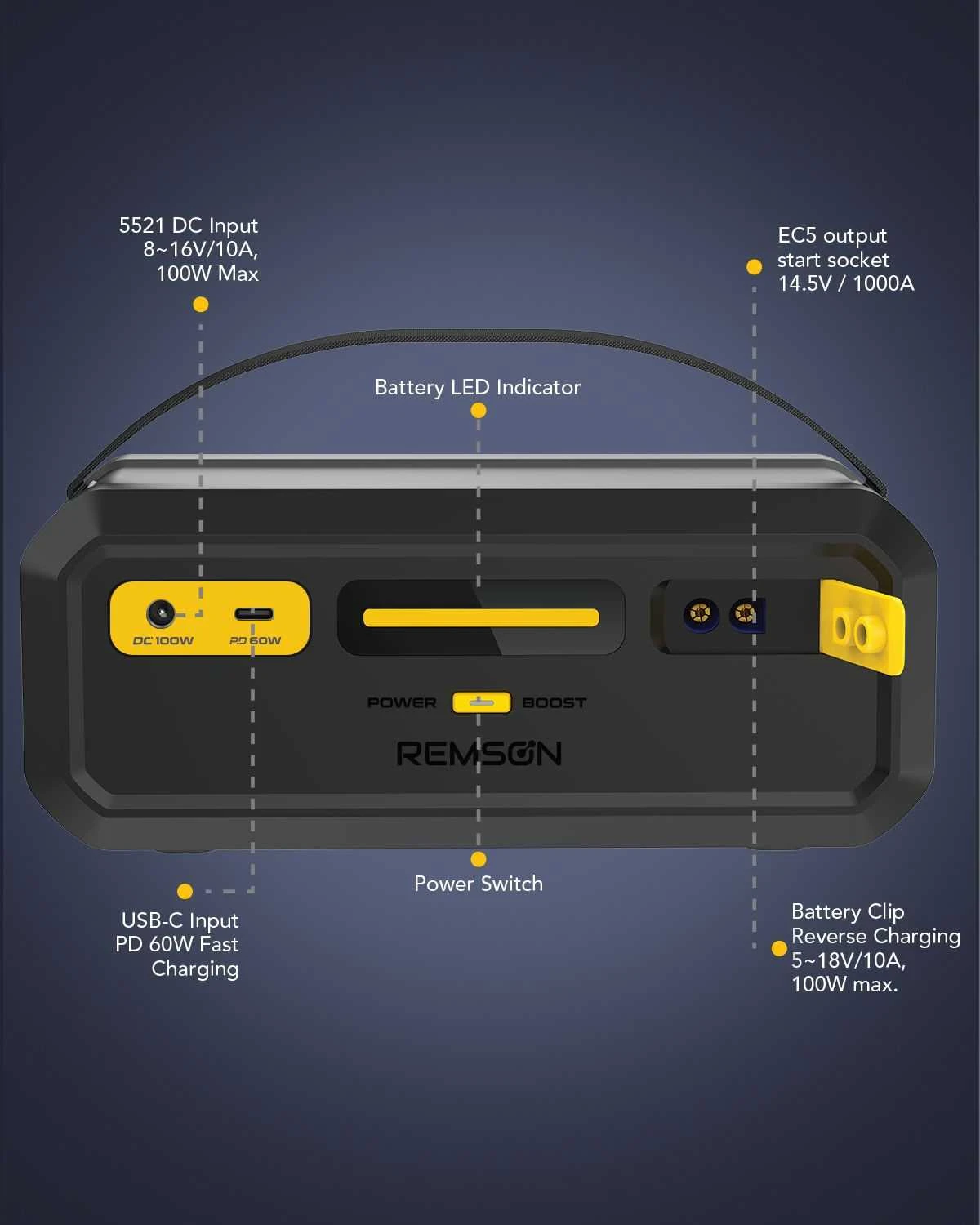 5521 DC Input
8~16V/10A,
100W Max

EC5 output
start socket
14.5V / 1000A

Battery LED Indicator

DC 100W

PD 60W

POWER

BOOST

REMSON

Power Switch

USB-C Input
PD 60W Fast
Charging

Battery Clip
Reverse Charging
5~18V/10A,
100W max.